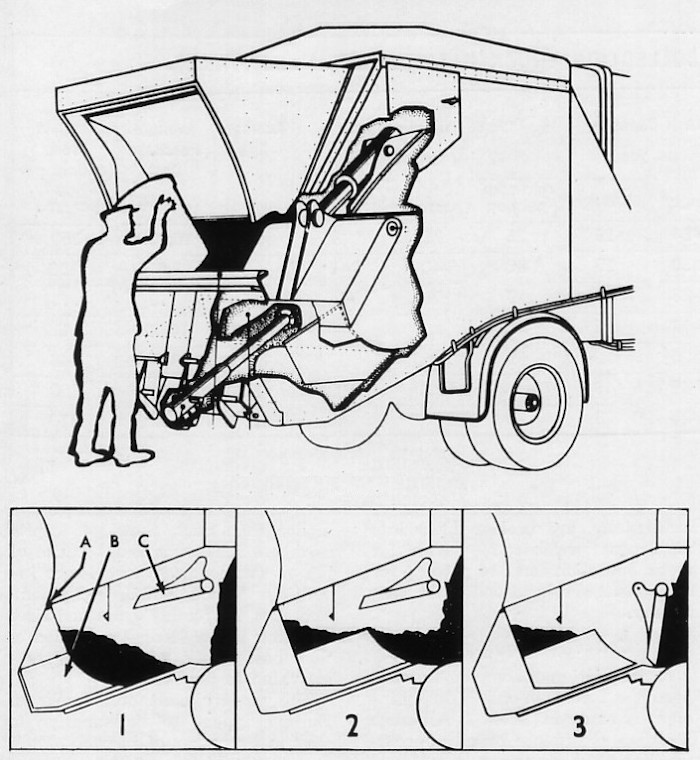 A B C

1

2

3