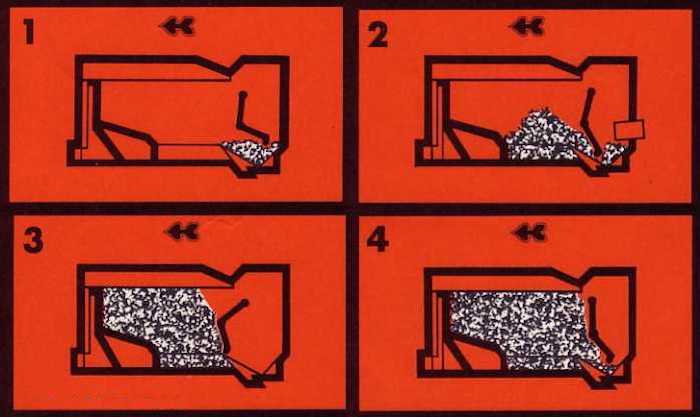 1

2

3

4