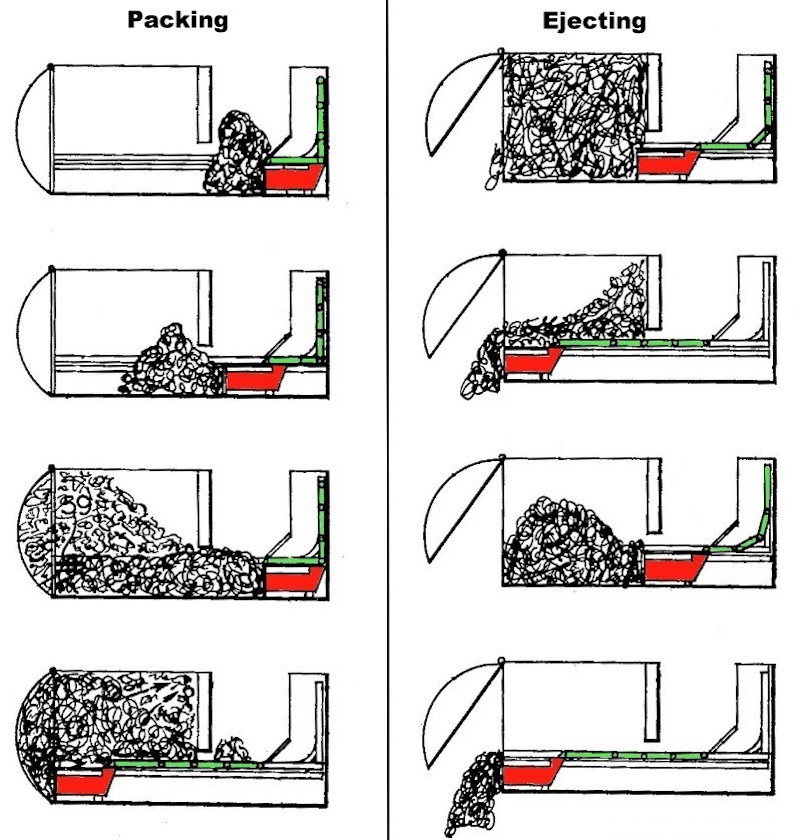 Packing

Ejecting