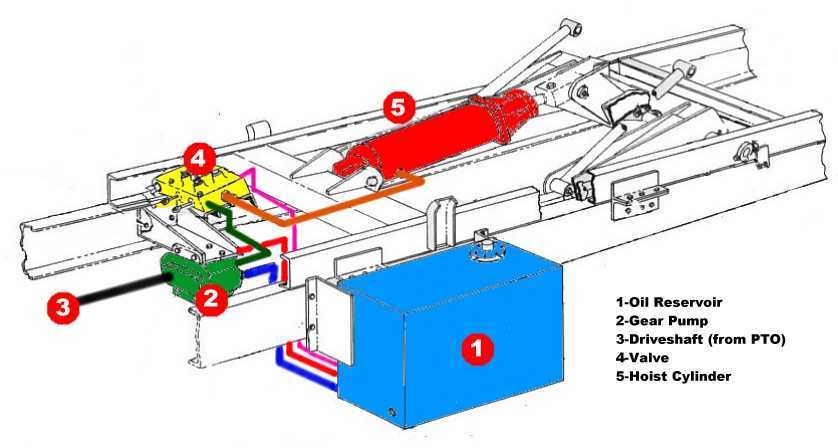 5

4

3

2

1

1-Oil Reservoir
2-Gear Pump
3-Driveshaft (from PTO)
4-Valve
5-Hoist Cylinder