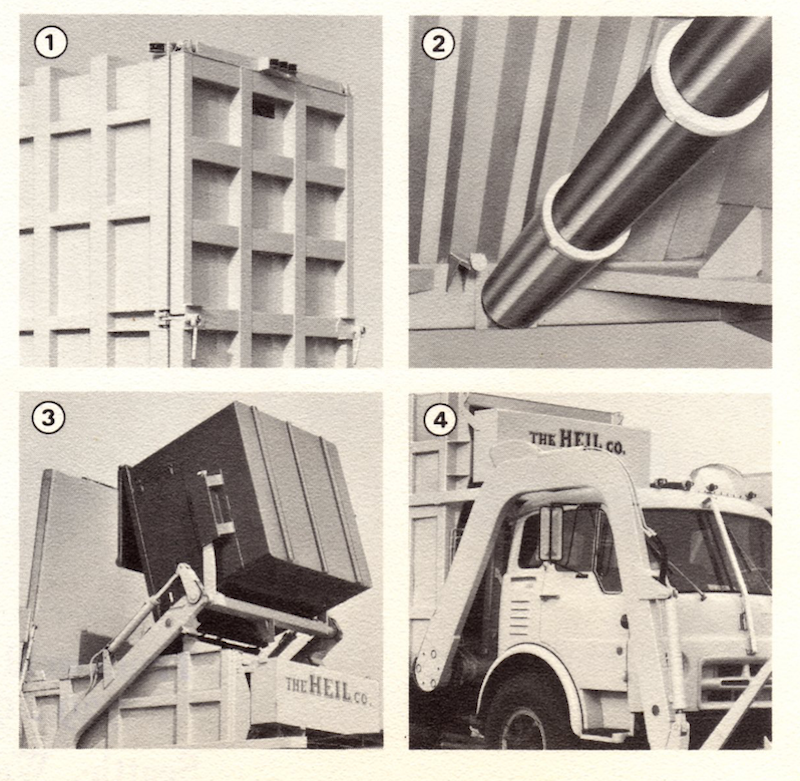 1

2

3

THE HEIL CO.

4

THE HEIL CO.