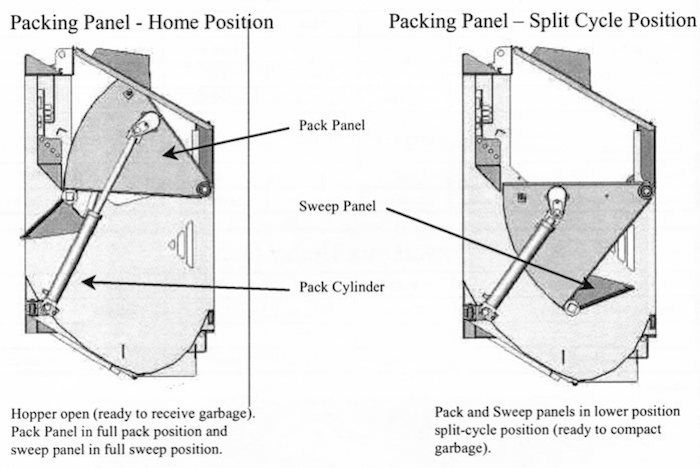 Packing Panel - Home Position

Packing Panel – Split Cycle Position

Pack Panel

Sweep Panel

Pack Cylinder

Hopper open (ready to receive garbage). Pack Panel in full pack position and sweep panel in full sweep position.

Pack and Sweep panels in lower position split-cycle position (ready to compact garbage).