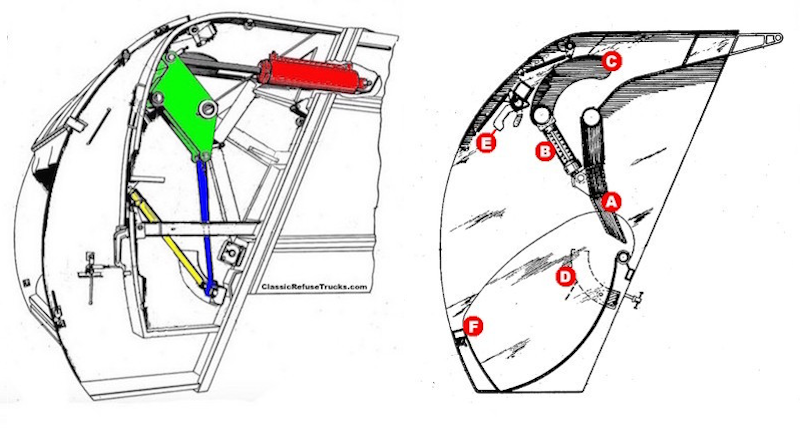 ClassicRefuseTrucks.com

C

E

B

A

D

F